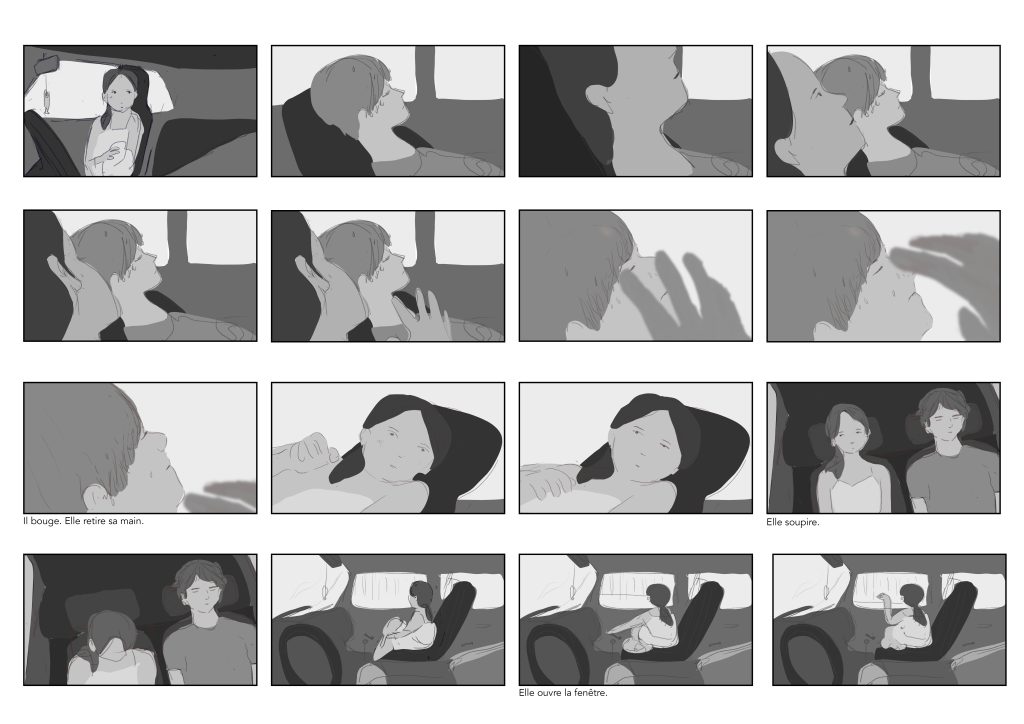 Il bouge. Elle retire sa main.

Elle soupire.

Elle ouvre la fenêtre.