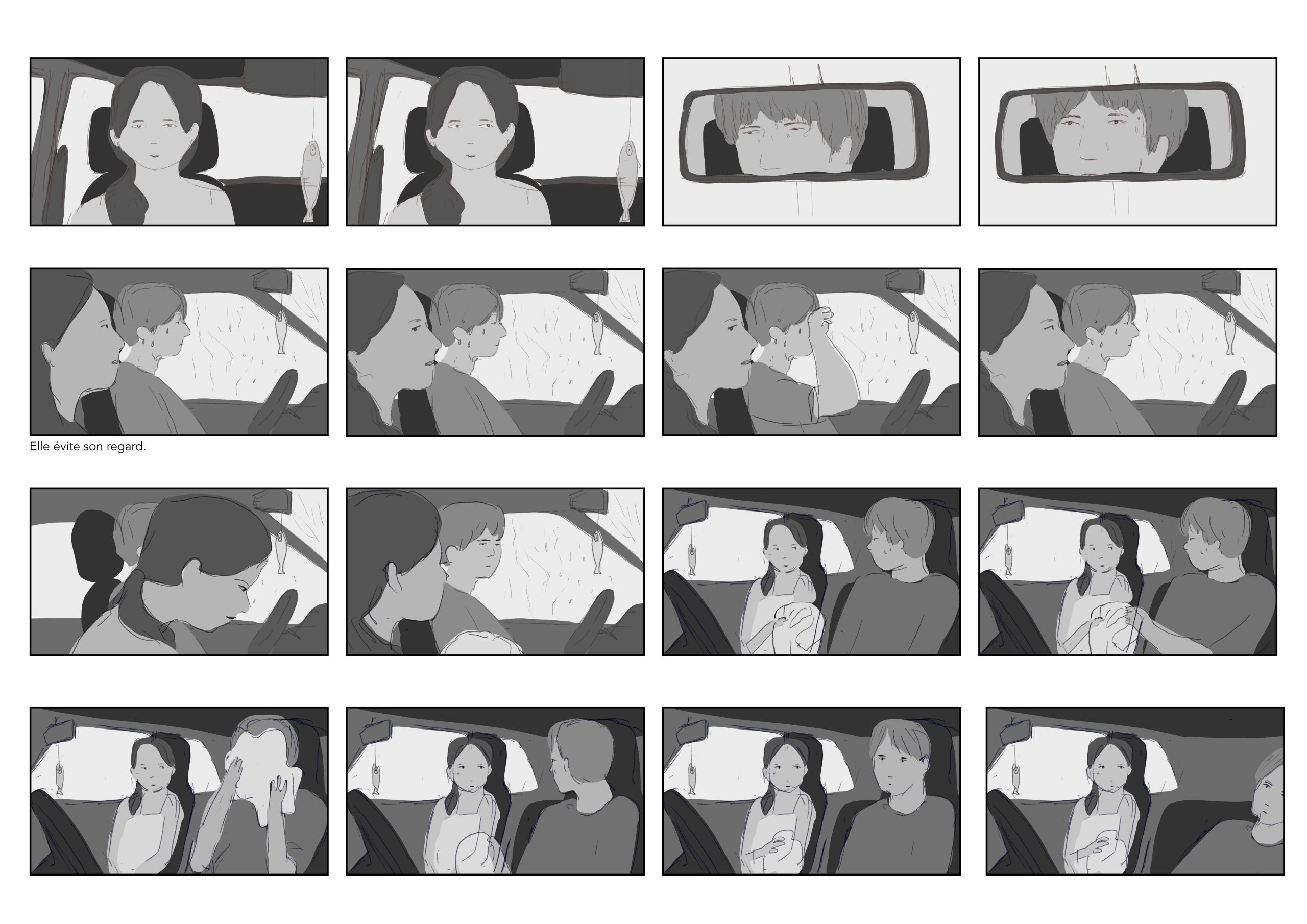 Elle évite son regard.