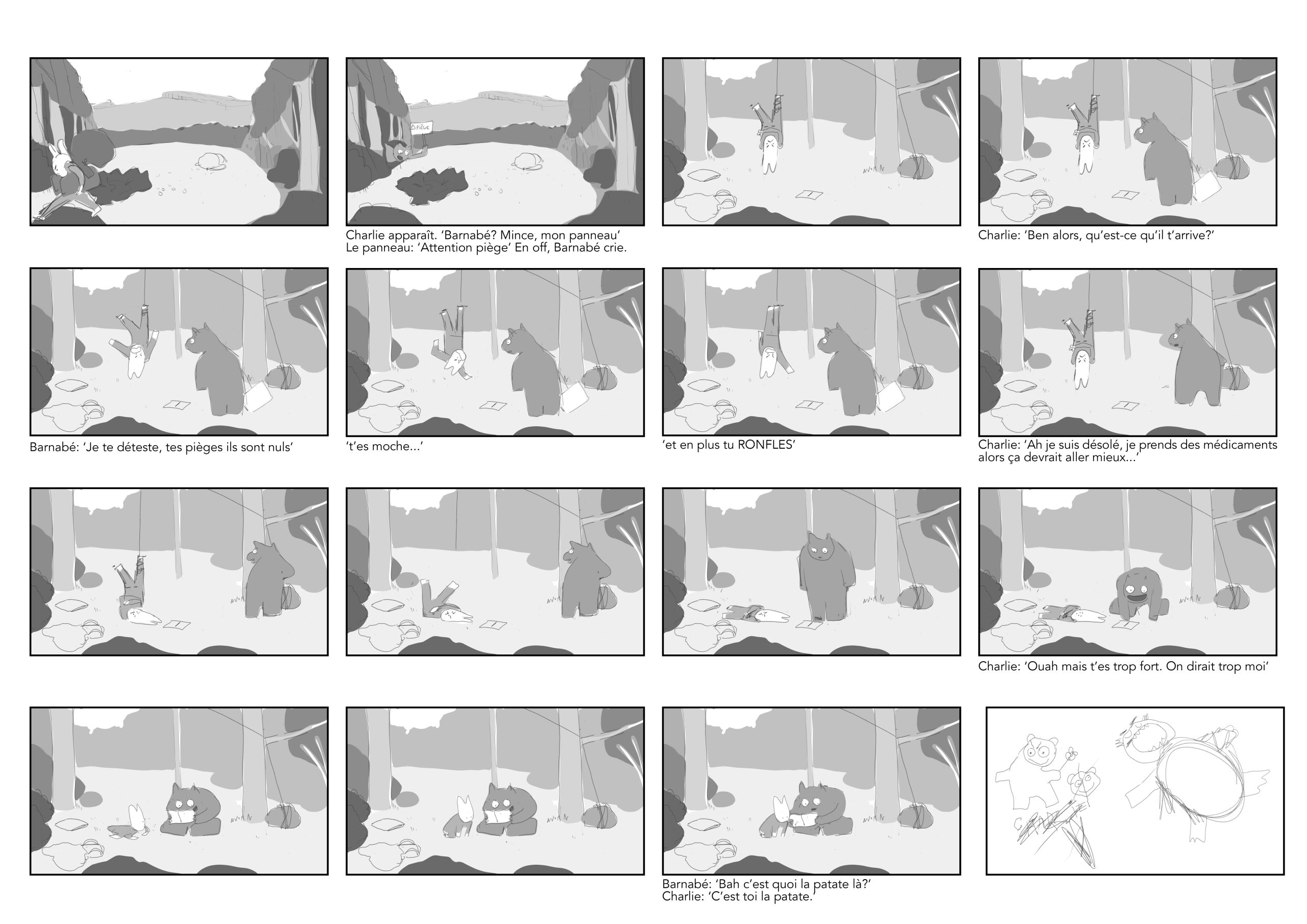 PIÈGE

Charlie apparaît. ‘Barnabé? Mince, mon panneau’
Le panneau: ‘Attention piège’ En off, Barnabé crie.

Charlie: ‘Ben alors, qu’est-ce qu’il t’arrive?’

Barnabé: ‘Je te déteste, tes pièges ils sont nuls’

‘t’es moche...’

‘et en plus tu RONFLES’

Charlie: ‘Ah je suis désolé, je prends des médicaments alors ça devrait aller mieux...’

Charlie: ‘Ouah mais t’es trop fort. On dirait trop moi’

Barnabé: ‘Bah c’est quoi la patate là?’
Charlie: ‘C’est toi la patate.’